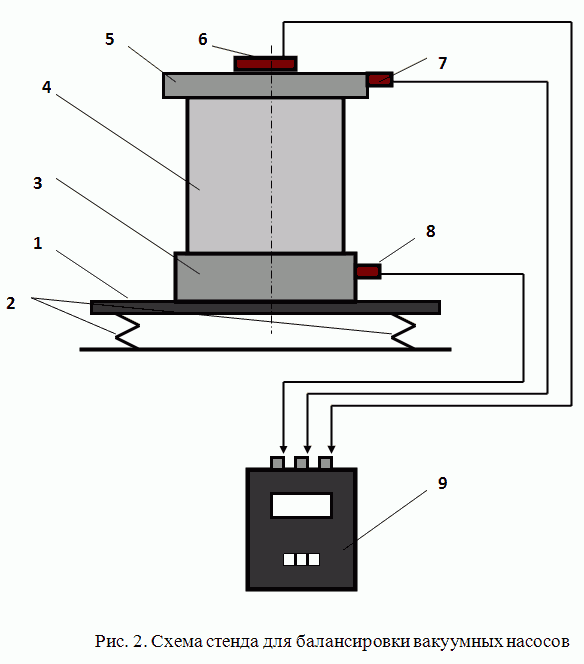 5
6
7
4
3
8
1
2
9

Рис. 2. Схема стенда для балансировки вакуумных насосов